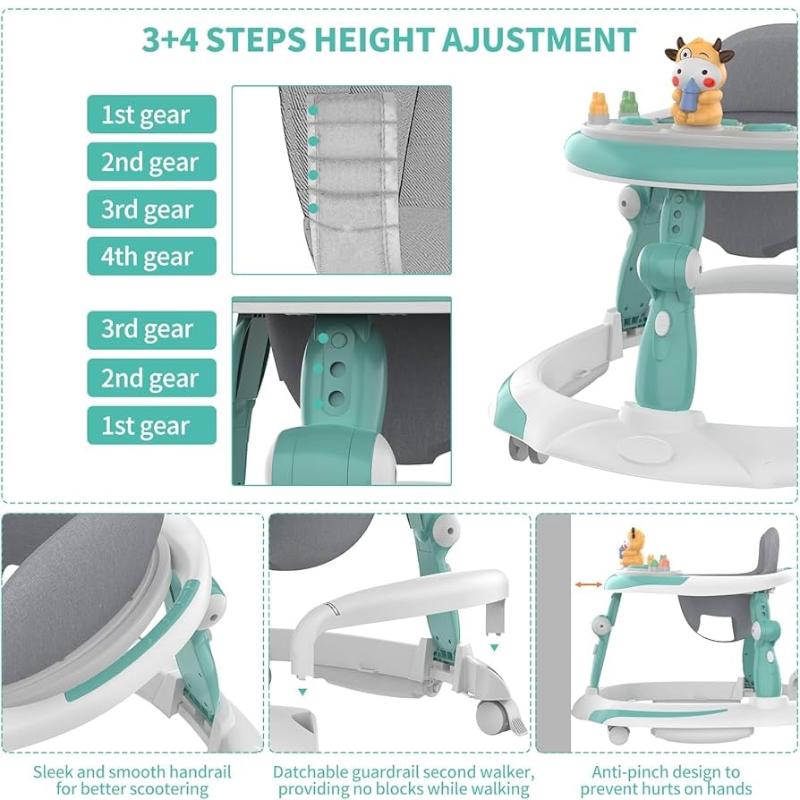 3+4 STEPS HEIGHT AJUSTMENT

1st gear

2nd gear

3rd gear

4th gear

3rd gear

2nd gear

1st gear

Sleek and smooth handrail for better scootering

Datchable guardrail second walker, providing no blocks while walking

Anti-pinch design to prevent hurts on hands